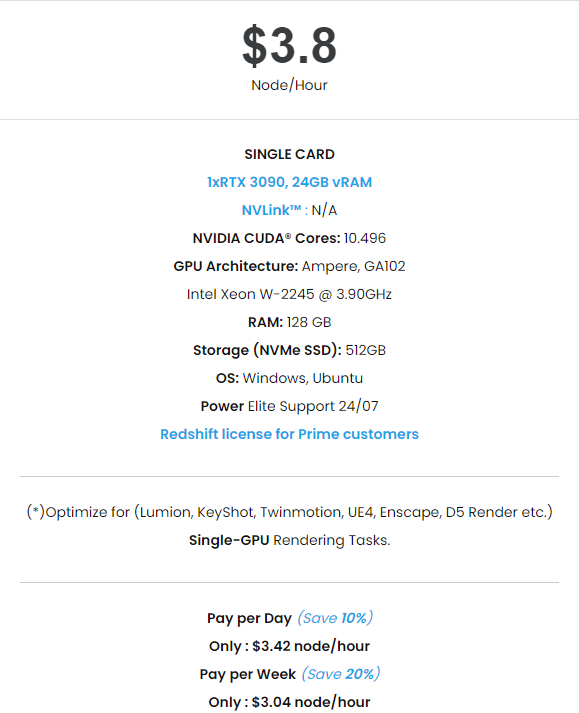 $3.8
Node/Hour

SINGLE CARD
1xRTX 3090, 24GB vRAM
NVLink™ : N/A
NVIDIA CUDA® Cores: 10.496
GPU Architecture: Ampere, GA102
Intel Xeon W-2245 @ 3.90GHz
RAM: 128 GB
Storage (NVMe SSD): 512GB
OS: Windows, Ubuntu
Power Elite Support 24/07
Redshift license for Prime customers

(*)Optimize for (Lumion, KeyShot, Twinmotion, UE4, Enscape, D5 Render etc.)
Single-GPU Rendering Tasks.

Pay per Day (Save 10%)
Only : $3.42 node/hour
Pay per Week (Save 20%)
Only : $3.04 node/hour