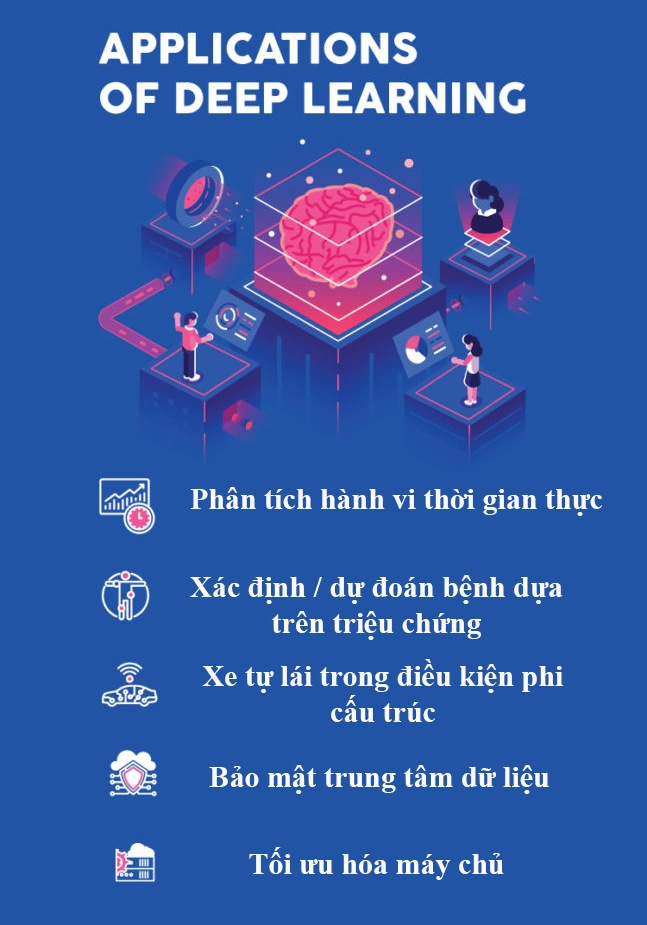 APPLICATIONS OF DEEP LEARNING

Phân tích hành vi thời gian thực

Xác định / dự đoán bệnh dựa trên triệu chứng

Xe tự lái trong điều kiện phi cấu trúc

Bảo mật trung tâm dữ liệu

Tối ưu hóa máy chủ